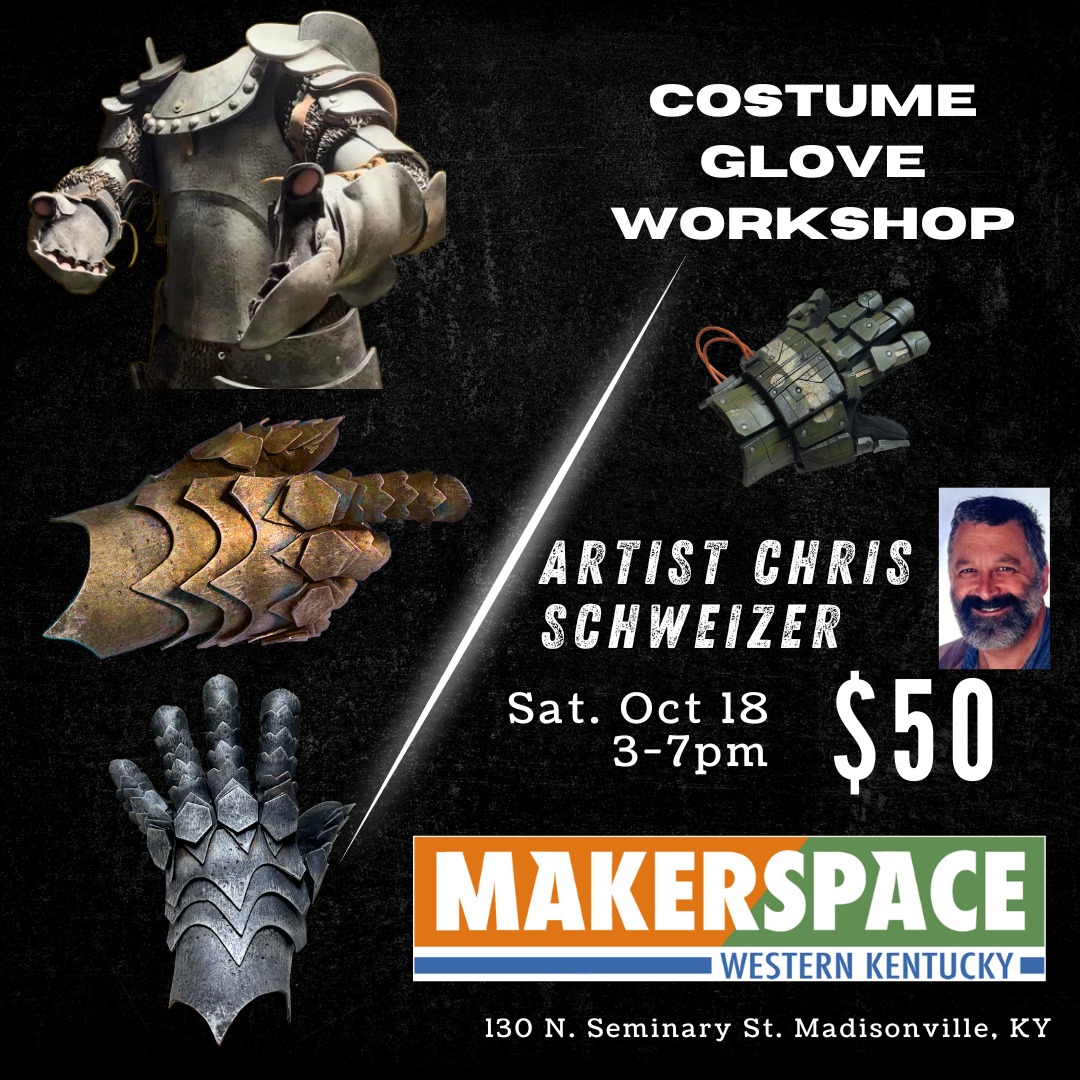 COSTUME GLOVE WORKSHOP

ARTIST CHRIS SCHWEIZER

Sat. Oct 18
3-7pm

$50

MAKERSPACE
WESTERN KENTUCKY

130 N. Seminary St. Madisonville, KY