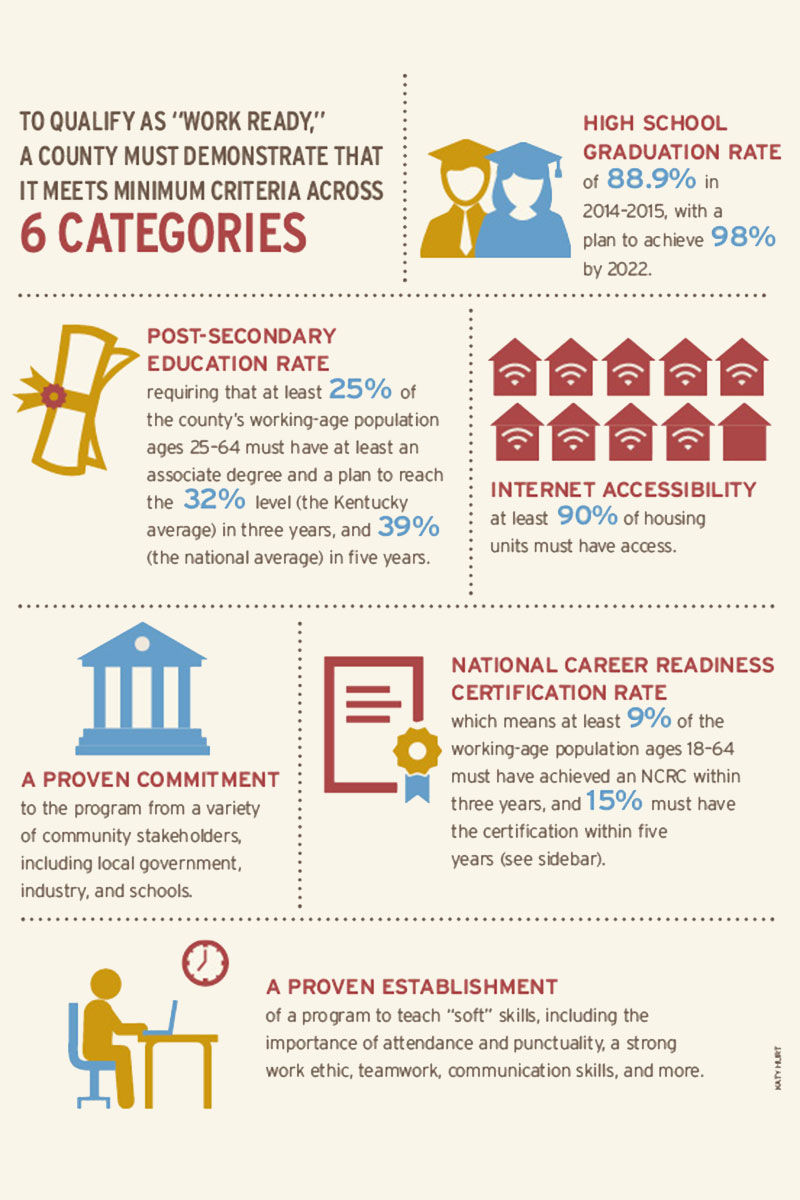 TO QUALIFY AS "WORK READY," A COUNTY MUST DEMONSTRATE THAT IT MEETS MINIMUM CRITERIA ACROSS

6 CATEGORIES

HIGH SCHOOL GRADUATION RATE
of 88.9% in 2014-2015, with a plan to achieve 98% by 2022.

POST-SECONDARY EDUCATION RATE
requiring that at least 25% of the county's working-age population ages 25-64 must have at least an associate degree and a plan to reach the 32% level (the Kentucky average) in three years, and 39% (the national average) in five years.

INTERNET ACCESSIBILITY
at least 90% of housing units must have access.

A PROVEN COMMITMENT
to the program from a variety of community stakeholders, including local government, industry, and schools.

NATIONAL CAREER READINESS CERTIFICATION RATE
which means at least 9% of the working-age population ages 18-64 must have achieved an NCRC within three years, and 15% must have the certification within five years (see sidebar).

A PROVEN ESTABLISHMENT
of a program to teach "soft" skills, including the importance of attendance and punctuality, a strong work ethic, teamwork, communication skills, and more.

KATY HURT