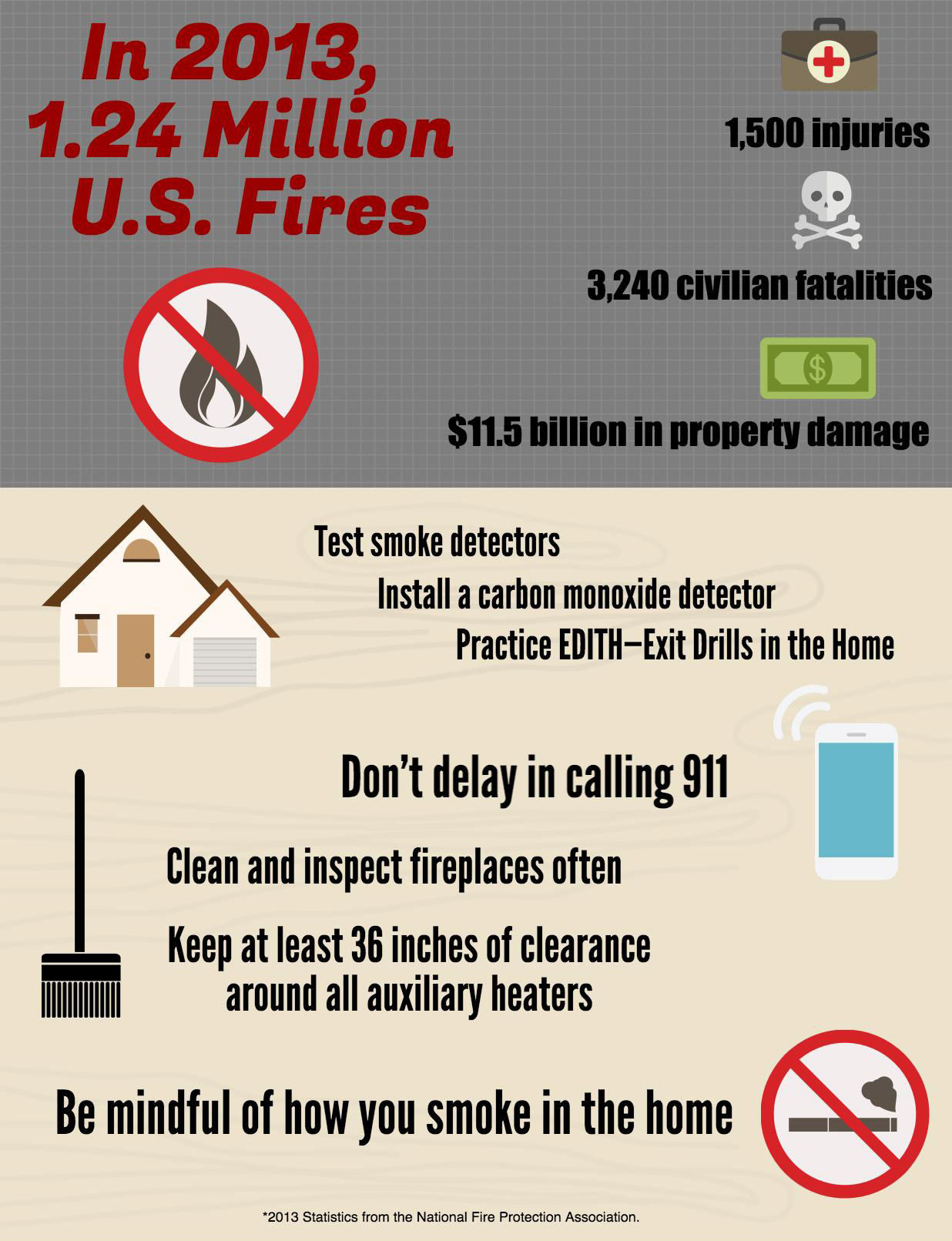 In 2013, 1.24 Million U.S. Fires

1,500 injuries

3,240 civilian fatalities

$11.5 billion in property damage

Test smoke detectors

Install a carbon monoxide detector

Practice EDITH—Exit Drills in the Home

Don't delay in calling 911

Clean and inspect fireplaces often

Keep at least 36 inches of clearance around all auxiliary heaters

Be mindful of how you smoke in the home

*2013 Statistics from the National Fire Protection Association.