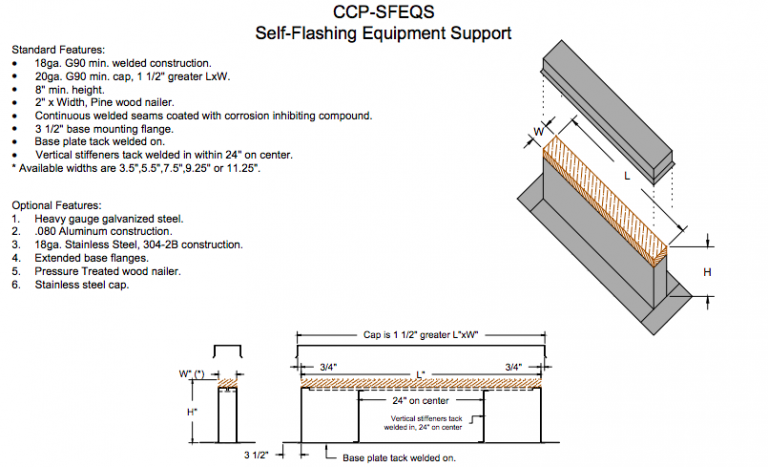 CCP-SFEQS
Self-Flashing Equipment Support

Standard Features:
• 18ga. G90 min. welded construction.
• 20ga. G90 min. cap, 1 1/2" greater LxW.
• 8" min. height.
• 2" x Width, Pine wood nailer.
• Continuous welded seams coated with corrosion inhibiting compound.
• 3 1/2" base mounting flange.
• Base plate tack welded on.
• Vertical stiffeners tack welded in within 24" on center.
* Available widths are 3.5",5.5",7.5",9.25" or 11.25".

Optional Features:
1. Heavy gauge galvanized steel.
2. .080 Aluminum construction.
3. 18ga. Stainless Steel, 304-2B construction.
4. Extended base flanges.
5. Pressure Treated wood nailer.
6. Stainless steel cap.

W
L
H

W" (*)
H"
Cap is 1 1/2" greater L"xW"
3/4"
L"
3/4"
24" on center
Vertical stiffeners tack welded in, 24" on center
3 1/2"
Base plate tack welded on.