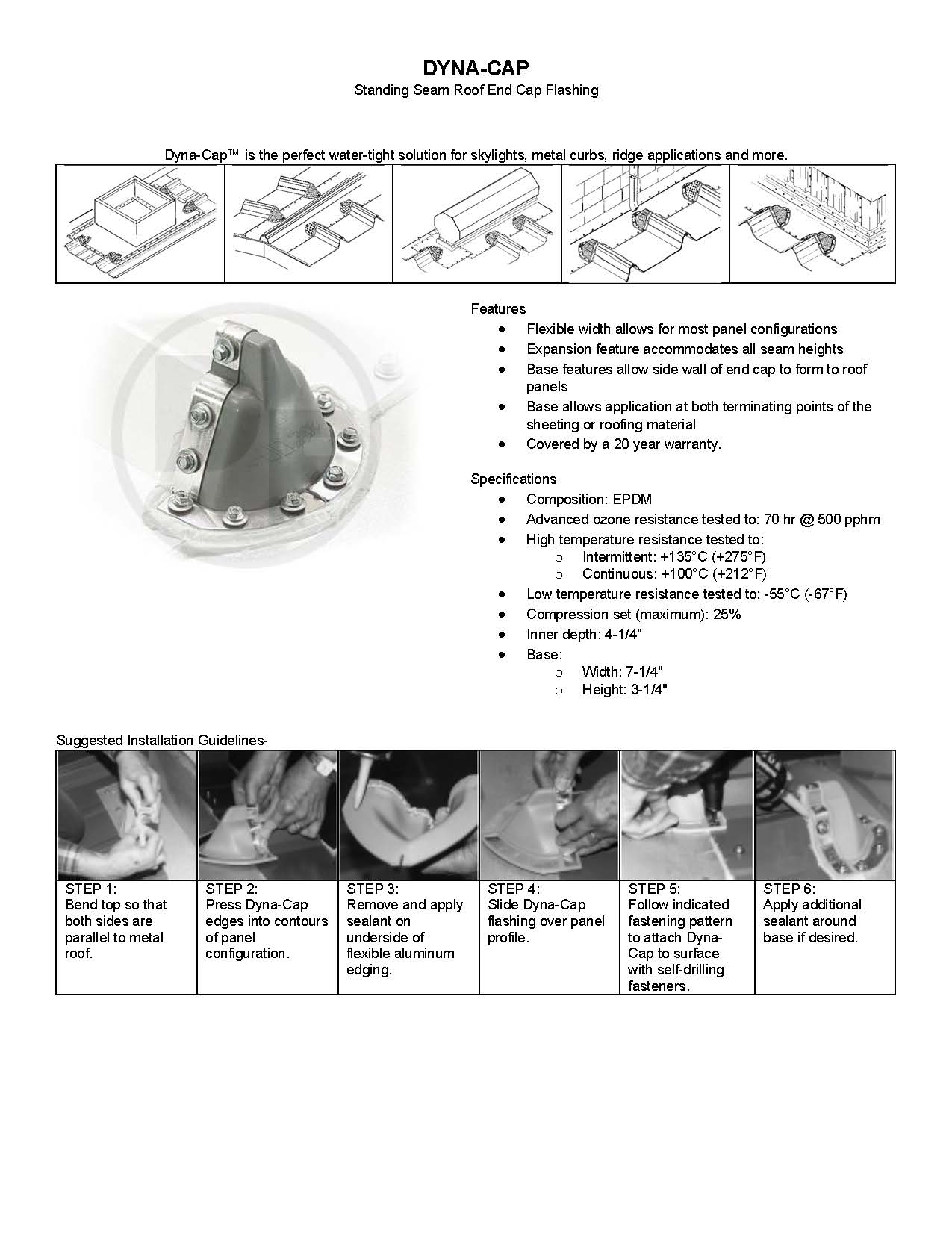 DYNA-CAP
Standing Seam Roof End Cap Flashing

Dyna-Cap™ is the perfect water-tight solution for skylights, metal curbs, ridge applications and more.

Features
- Flexible width allows for most panel configurations
- Expansion feature accommodates all seam heights
- Base features allow side wall of end cap to form to roof panels
- Base allows application at both terminating points of the sheeting or roofing material
- Covered by a 20 year warranty.

Specifications
- Composition: EPDM
- Advanced ozone resistance tested to: 70 hr @ 500 pphm
- High temperature resistance tested to:
  - Intermittent: +135°C (+275°F)
  - Continuous: +100°C (+212°F)
- Low temperature resistance tested to: -55°C (-67°F)
- Compression set (maximum): 25%
- Inner depth: 4-1/4"
- Base:
  - Width: 7-1/4"
  - Height: 3-1/4"

Suggested Installation Guidelines-

| STEP 1: Bend top so that both sides are parallel to metal roof. | STEP 2: Press Dyna-Cap edges into contours of panel configuration. | STEP 3: Remove and apply sealant on underside of flexible aluminum edging. | STEP 4: Slide Dyna-Cap flashing over panel profile. | STEP 5: Follow indicated fastening pattern to attach Dyna-Cap to surface with self-drilling fasteners. | STEP 6: Apply additional sealant around base if desired. |
|---|---|---|---|---|---|